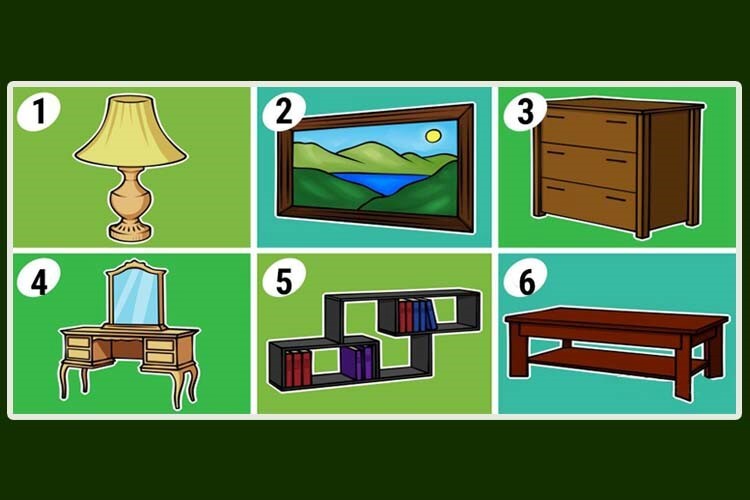 1
2
3
4
5
6